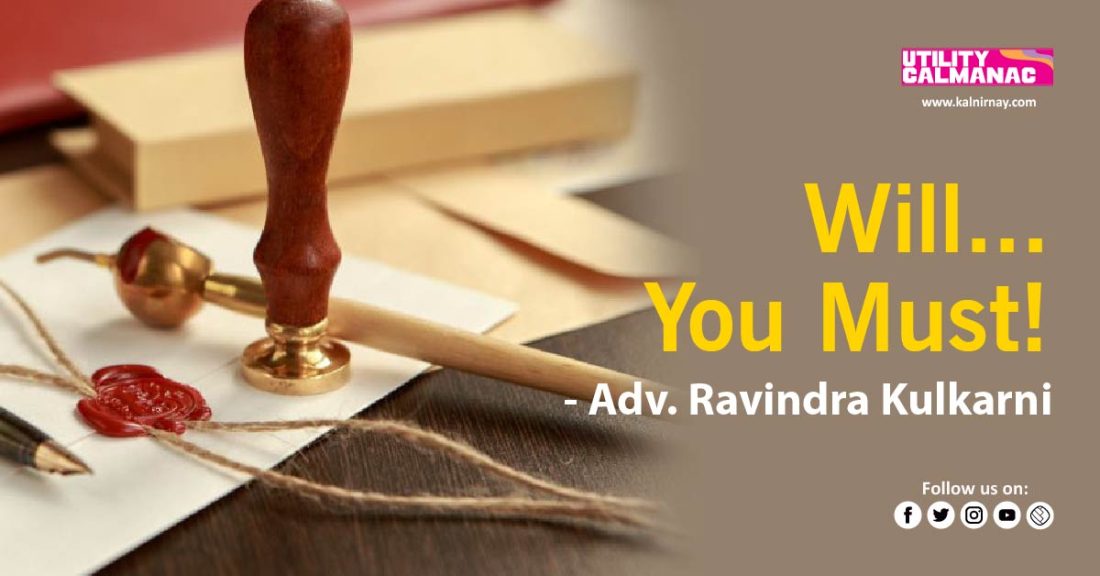 UTILITY CALMANAC
www.kalnirnay.com

Will...
You Must!
- Adv. Ravindra Kulkarni

Follow us on: